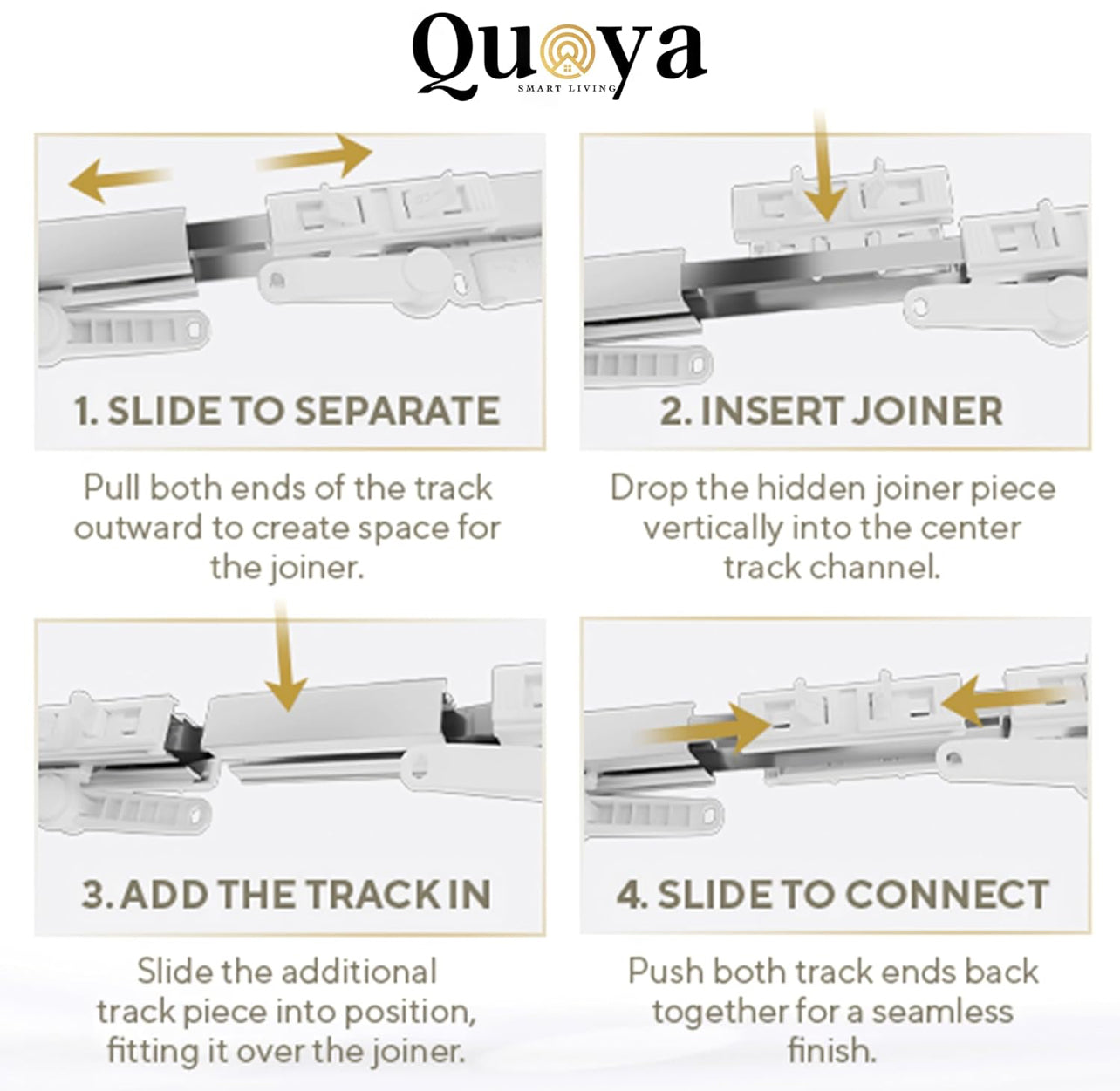 Quoya
SMART LIVING

1. SLIDE TO SEPARATE

Pull both ends of the track outward to create space for the joiner.

2. INSERT JOINER

Drop the hidden joiner piece vertically into the center track channel.

3. ADD THE TRACK IN

Slide the additional track piece into position, fitting it over the joiner.

4. SLIDE TO CONNECT

Push both track ends back together for a seamless finish.