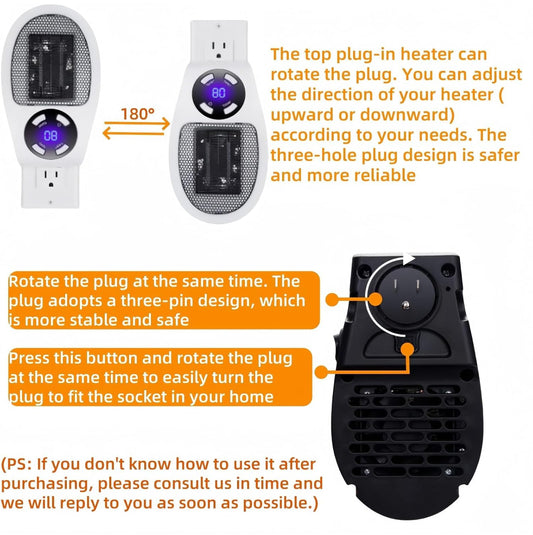 08

180°

80

The top plug-in heater can rotate the plug. You can adjust the direction of your heater ( upward or downward) according to your needs. The three-hole plug design is safer and more reliable

Rotate the plug at the same time. The plug adopts a three-pin design, which is more stable and safe

Press this button and rotate the plug at the same time to easily turn the plug to fit the socket in your home

(PS: If you don't know how to use it after purchasing, please consult us in time and we will reply to you as soon as possible.)