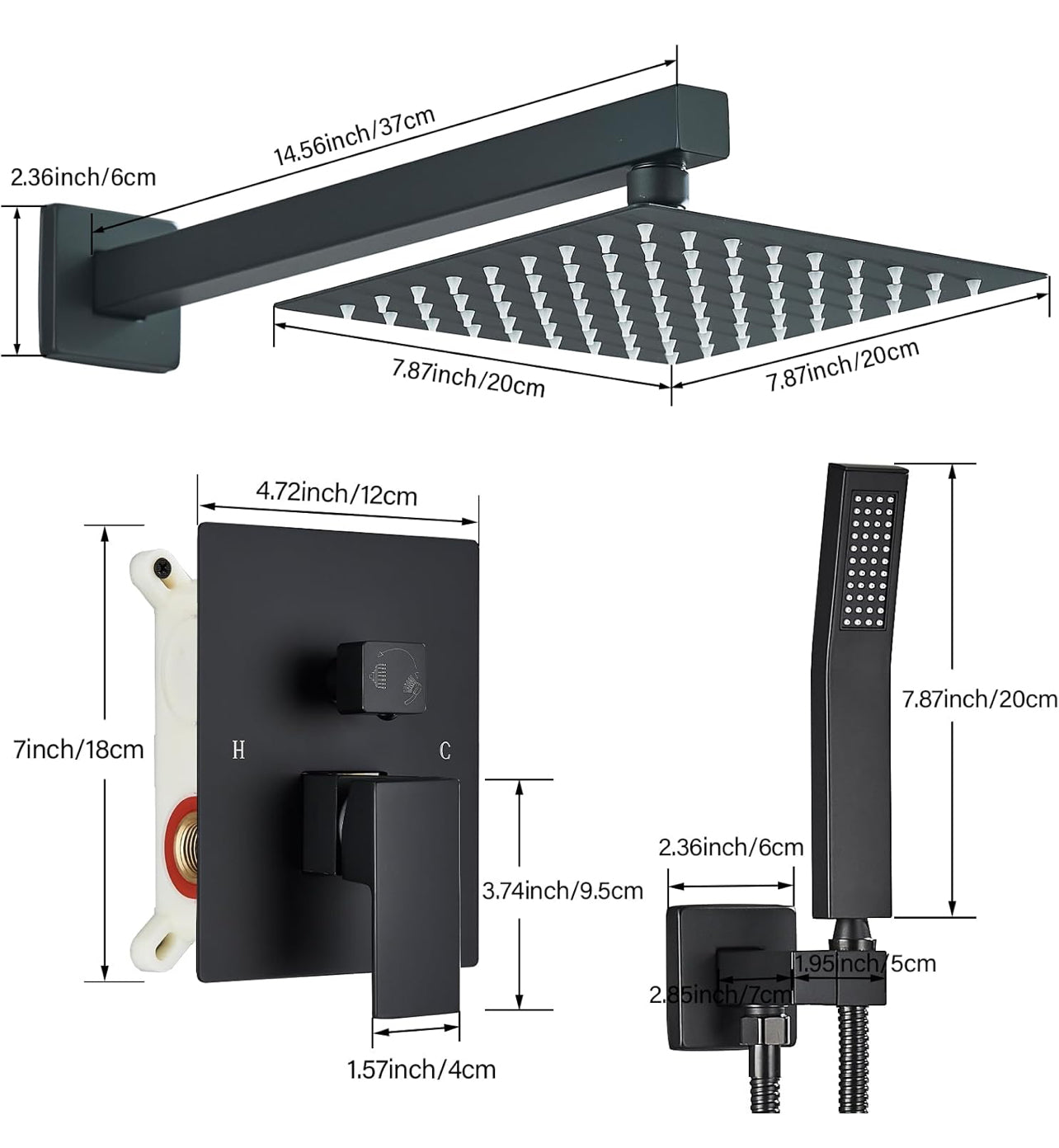 14.56inch/37cm

2.36inch/6cm

7.87inch/20cm

7.87inch/20cm

4.72inch/12cm

7inch/18cm

H

C

3.74inch/9.5cm

1.57inch/4cm

7.87inch/20cm

2.36inch/6cm

1.95inch/5cm

2.85inch/7cm