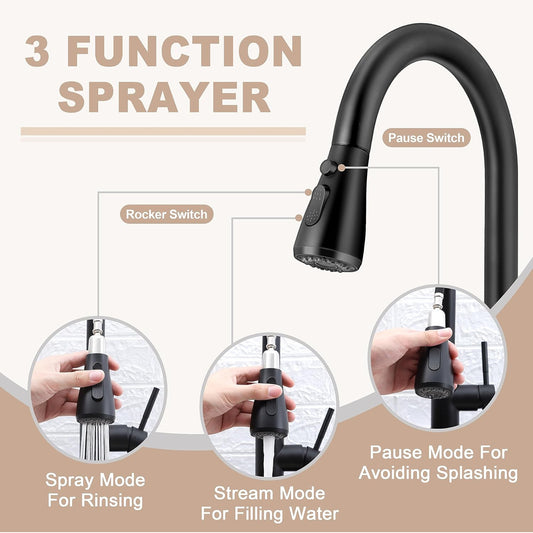 3 FUNCTION SPRAYER

Pause Switch

Rocker Switch

Spray Mode For Rinsing

Stream Mode For Filling Water

Pause Mode For Avoiding Splashing