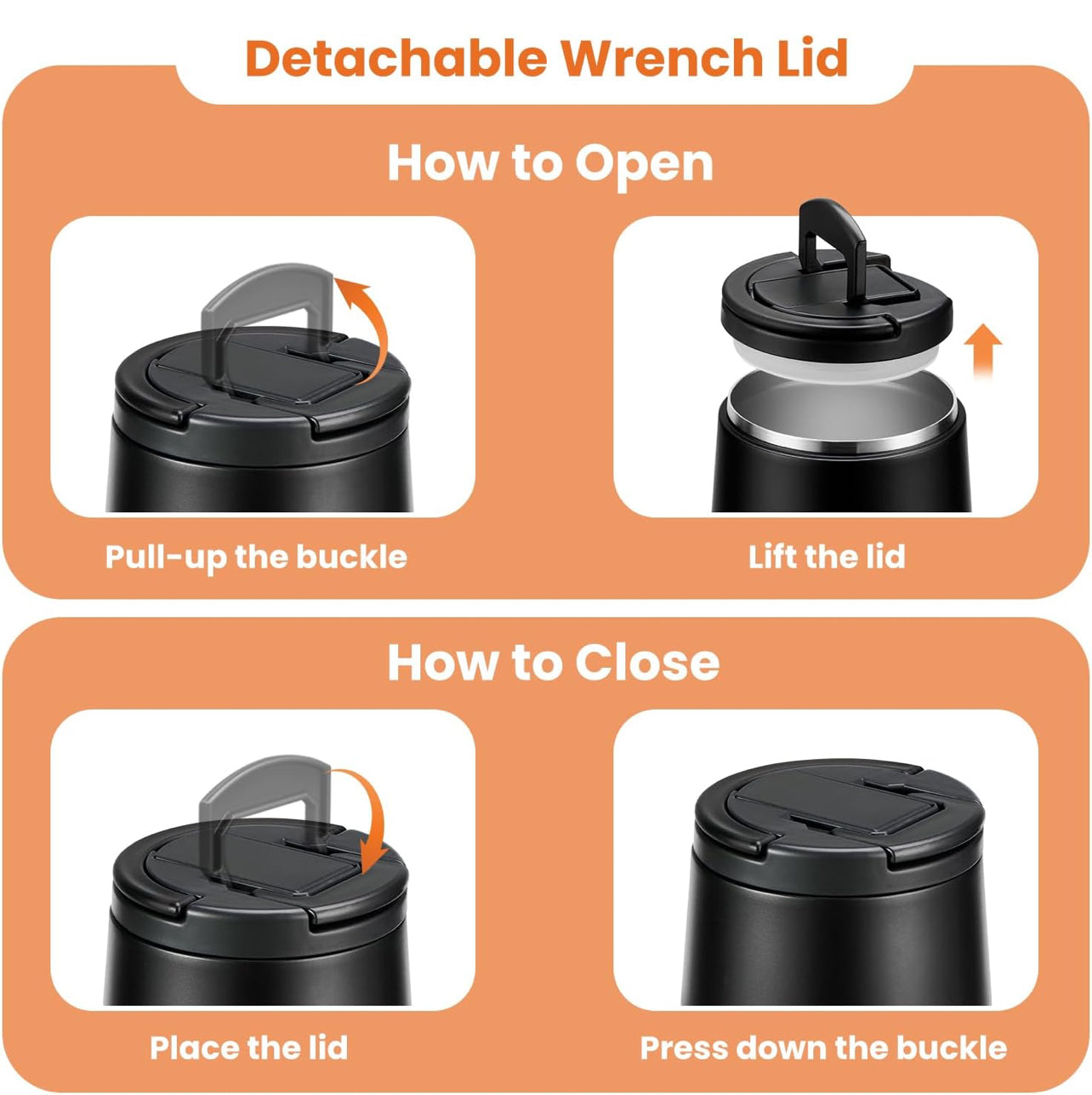 Detachable Wrench Lid

How to Open

Pull-up the buckle

Lift the lid

How to Close

Place the lid

Press down the buckle