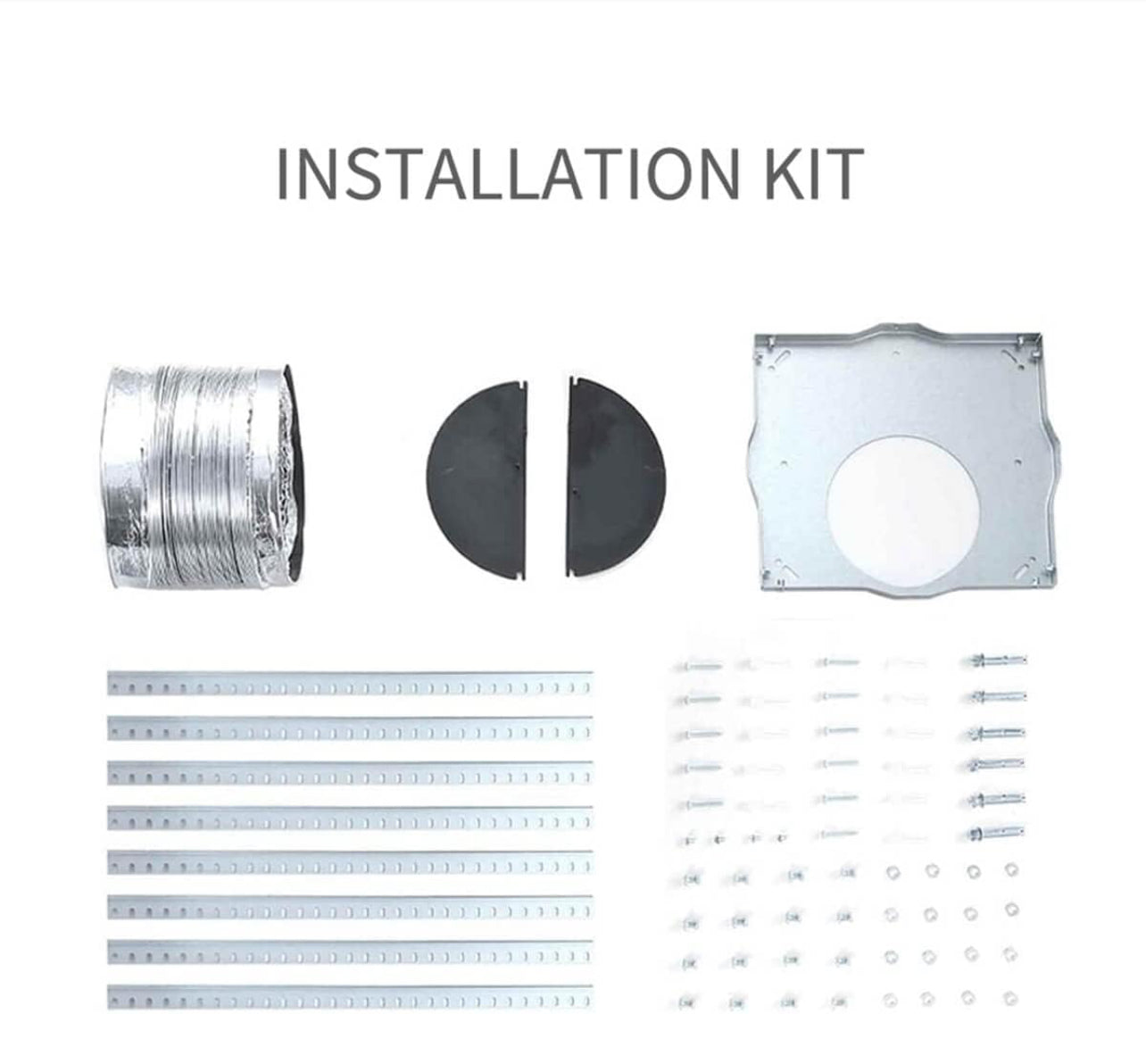 INSTALLATION KIT