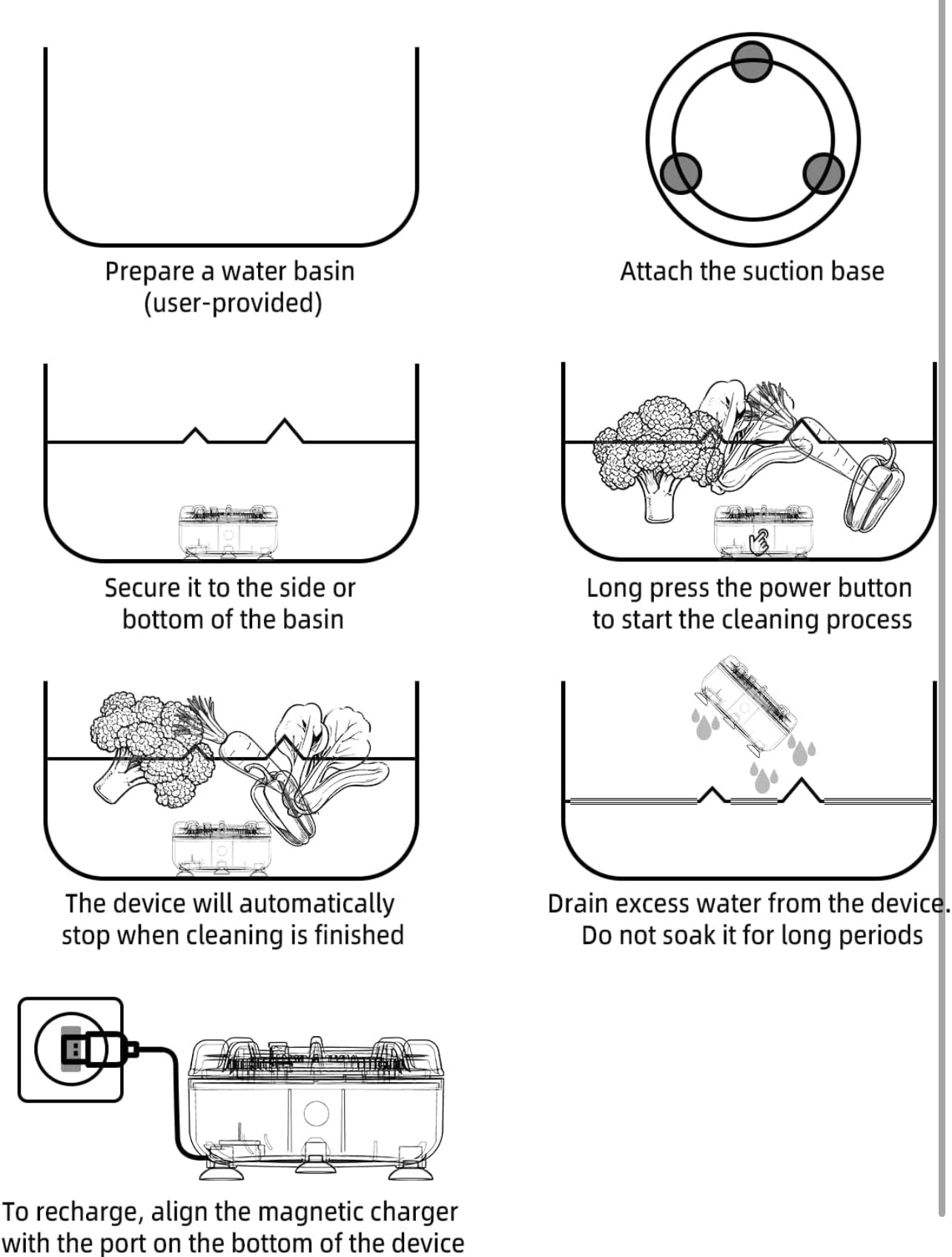 Prepare a water basin (user-provided)

Attach the suction base

Secure it to the side or bottom of the basin

Long press the power button to start the cleaning process

The device will automatically stop when cleaning is finished

Drain excess water from the device. Do not soak it for long periods

To recharge, align the magnetic charger with the port on the bottom of the device