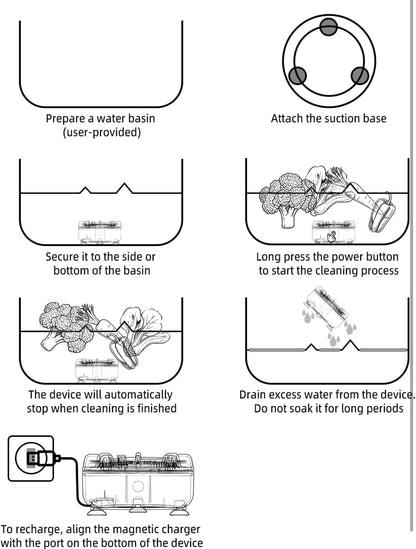 Prepare a water basin
(user-provided)

Attach the suction base

Secure it to the side or
bottom of the basin

Long press the power button
to start the cleaning process

The device will automatically
stop when cleaning is finished

Drain excess water from the device.
Do not soak it for long periods

To recharge, align the magnetic charger
with the port on the bottom of the device