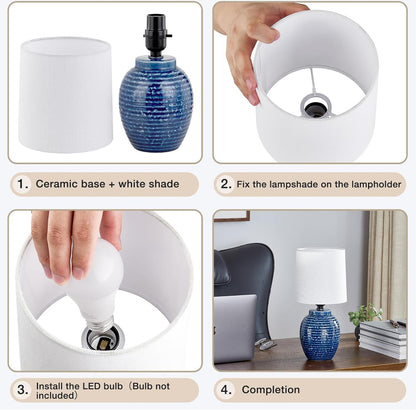 1. Ceramic base + white shade

2. Fix the lampshade on the lampholder

3. Install the LED bulb（Bulb not included）

4. Completion