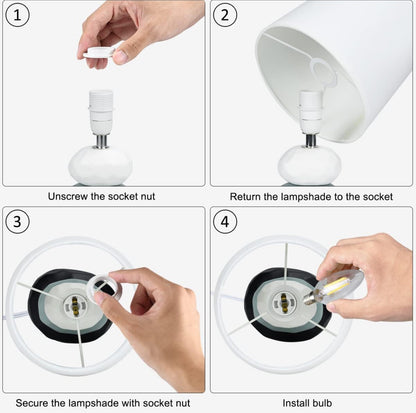 1

Unscrew the socket nut

2

Return the lampshade to the socket

3

Secure the lampshade with socket nut

4

Install bulb