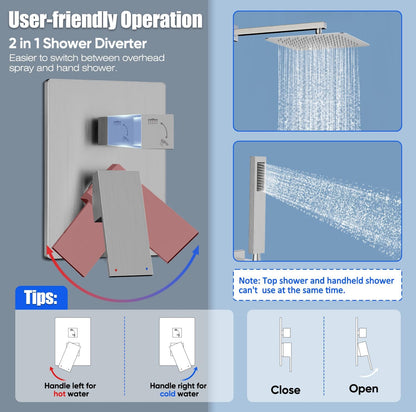 User-friendly Operation

2 in 1 Shower Diverter

Easier to switch between overhead spray and hand shower.

Note: Top shower and handheld shower can't use at the same time.

Tips:

Handle left for hot water

Handle right for cold water

Close

Open