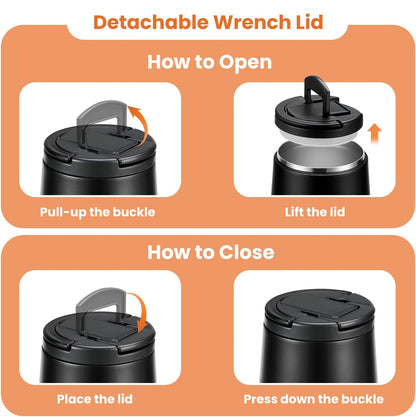 Detachable Wrench Lid

How to Open

Pull-up the buckle

Lift the lid

How to Close

Place the lid

Press down the buckle